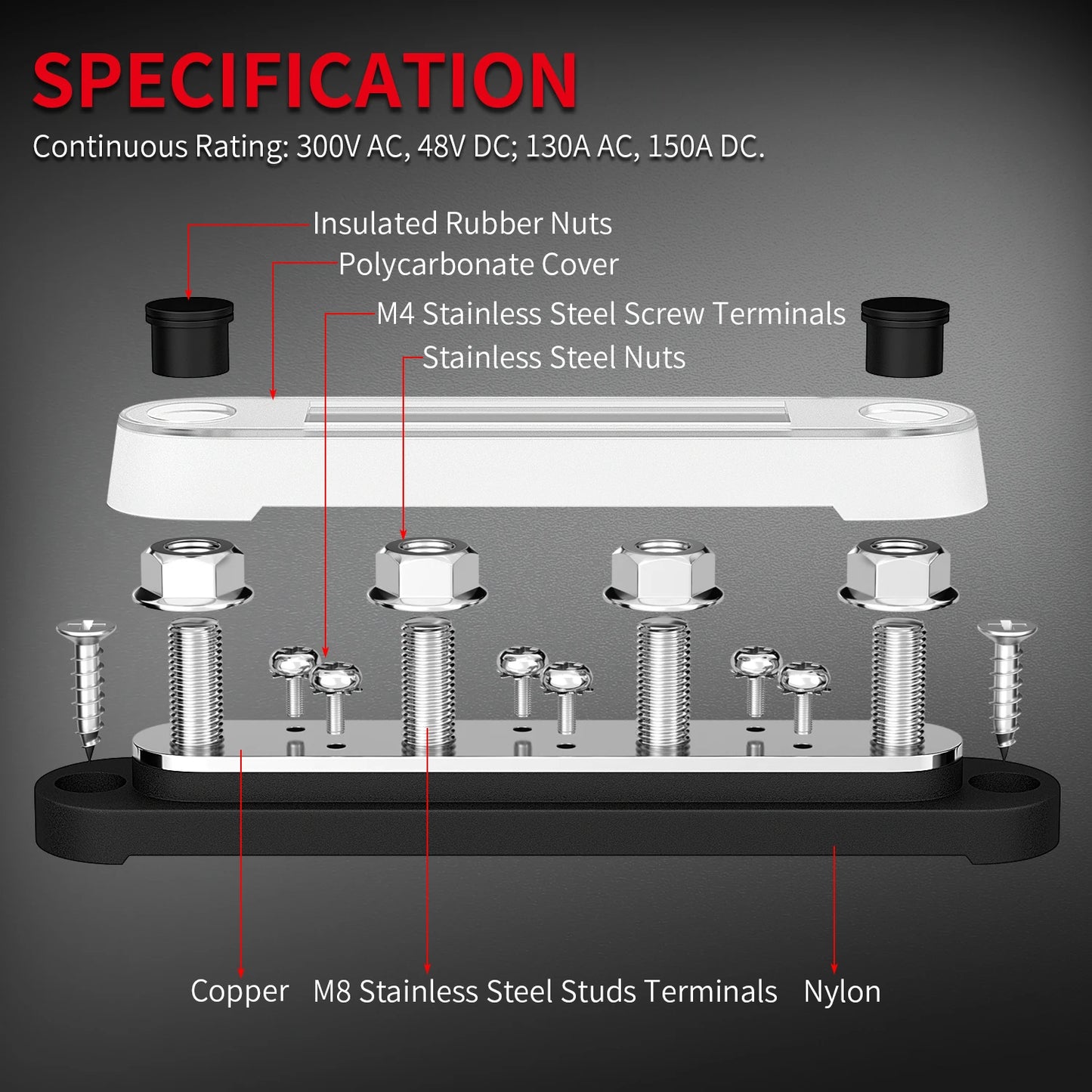 SPECIFICATION

Continuous Rating: 300V AC, 48V DC; 130A AC, 150A DC.

Insulated Rubber Nuts

Polycarbonate Cover

M4 Stainless Steel Screw Terminals

Stainless Steel Nuts

Copper M8 Stainless Steel Studs Terminals Nylon