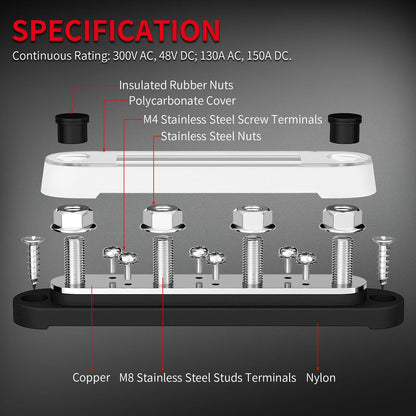 SPECIFICATION
Continuous Rating: 300V AC, 48V DC; 130A AC, 150A DC.

Insulated Rubber Nuts
Polycarbonate Cover
M4 Stainless Steel Screw Terminals
Stainless Steel Nuts

Copper M8 Stainless Steel Studs Terminals Nylon