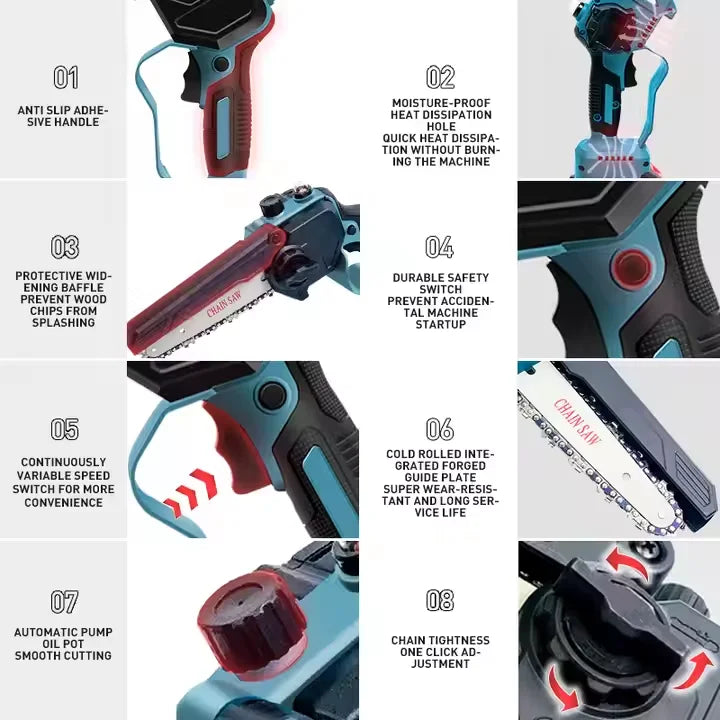 01

ANTI SLIP ADHESIVE HANDLE

02

MOISTURE-PROOF HEAT DISSIPATION HOLE QUICK HEAT DISSIPATION WITHOUT BURNING THE MACHINE

03

PROTECTIVE WIDENING BAFFLE PREVENT WOOD CHIPS FROM SPLASHING

CHAIN SAW

04

DURABLE SAFETY SWITCH PREVENT ACCIDENTAL MACHINE STARTUP

05

CONTINUOUSLY VARIABLE SPEED SWITCH FOR MORE CONVENIENCE

06

COLD ROLLED INTEGRATED FORGED GUIDE PLATE SUPER WEAR-RESISTANT AND LONG SERVICE LIFE

CHAIN SAW

07

AUTOMATIC PUMP OIL POT SMOOTH CUTTING

08

CHAIN TIGHTNESS ONE CLICK ADJUSTMENT