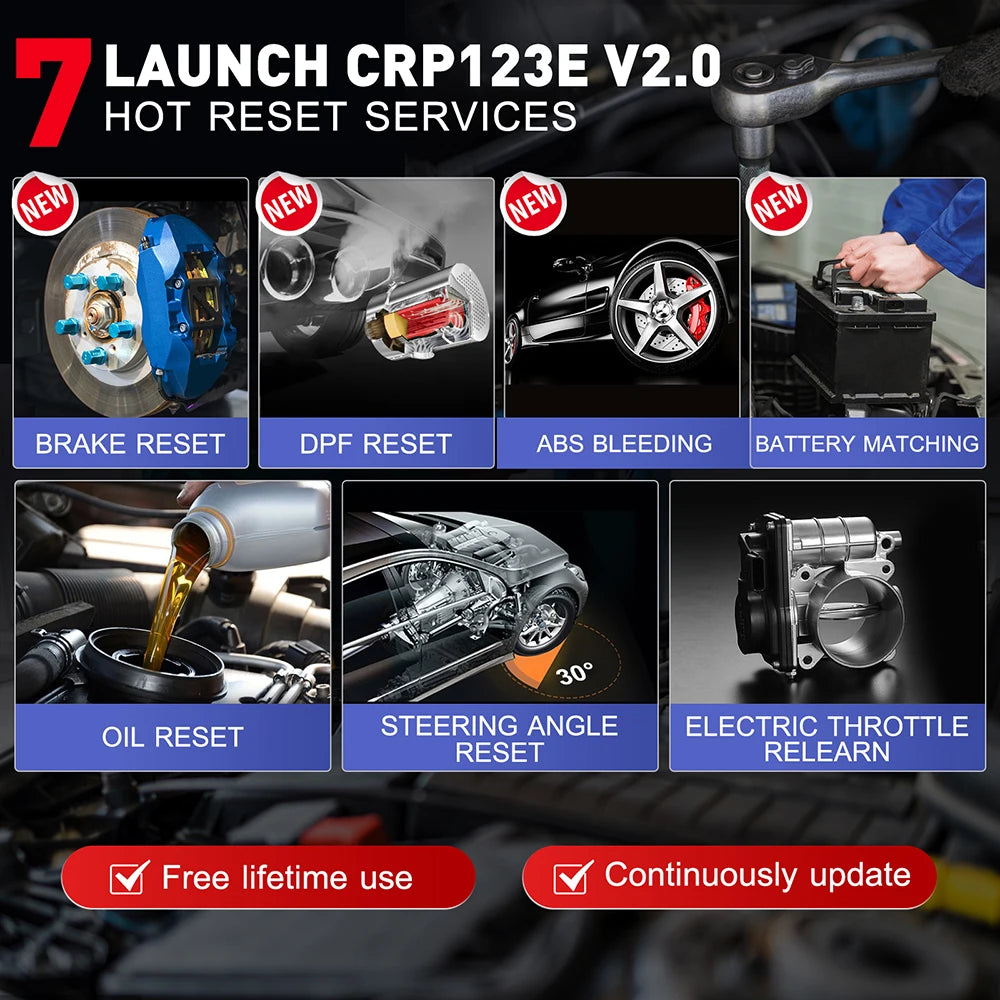 7 LAUNCH CRP123E V2.0
HOT RESET SERVICES

NEW
BRAKE RESET

NEW
DPF RESET

NEW
ABS BLEEDING

NEW
BATTERY MATCHING

OIL RESET

30°
STEERING ANGLE RESET

ELECTRIC THROTTLE RELEARN

Free lifetime use

Continuously update