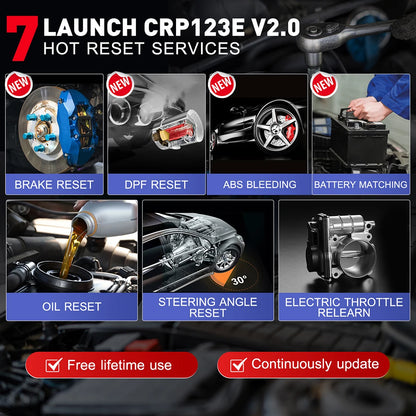 7 LAUNCH CRP123E V2.0
HOT RESET SERVICES

NEW
BRAKE RESET

NEW
DPF RESET

NEW
ABS BLEEDING

NEW
BATTERY MATCHING

OIL RESET

30°
STEERING ANGLE RESET

ELECTRIC THROTTLE RELEARN

Free lifetime use

Continuously update