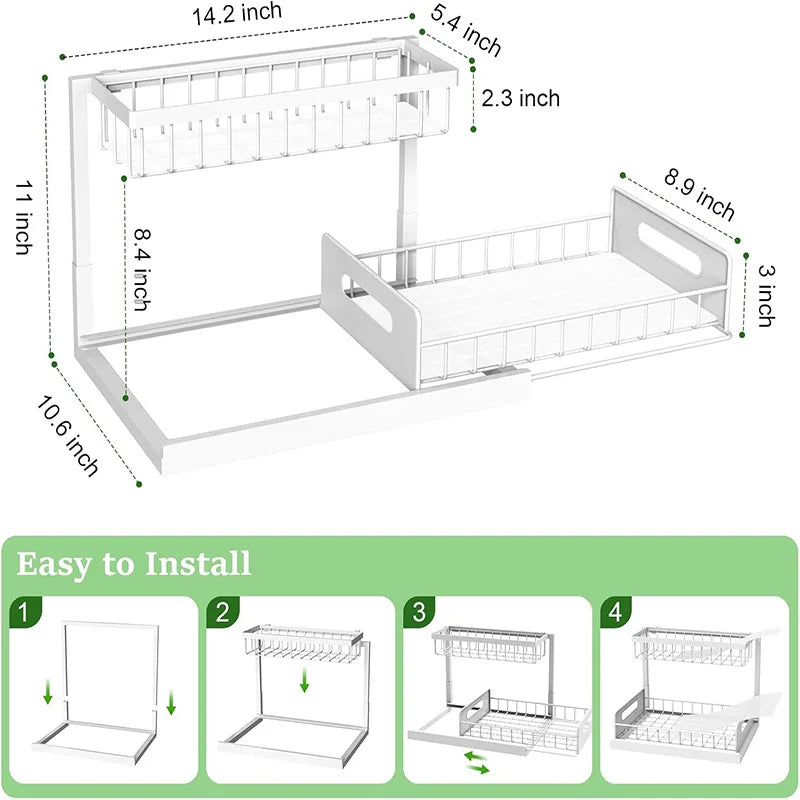 14.2 inch
5.4 inch
2.3 inch
11 inch
8.4 inch
8.9 inch
3 inch
10.6 inch

Easy to Install

1
2
3
4