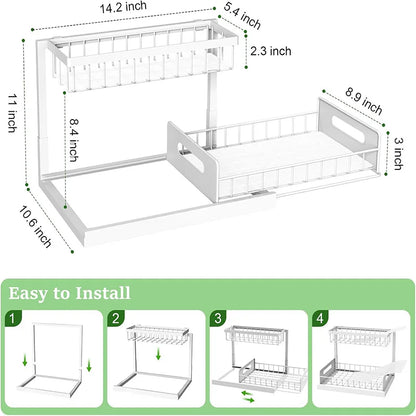 14.2 inch
5.4 inch
2.3 inch
11 inch
8.4 inch
8.9 inch
3 inch
10.6 inch

Easy to Install

1
2
3
4