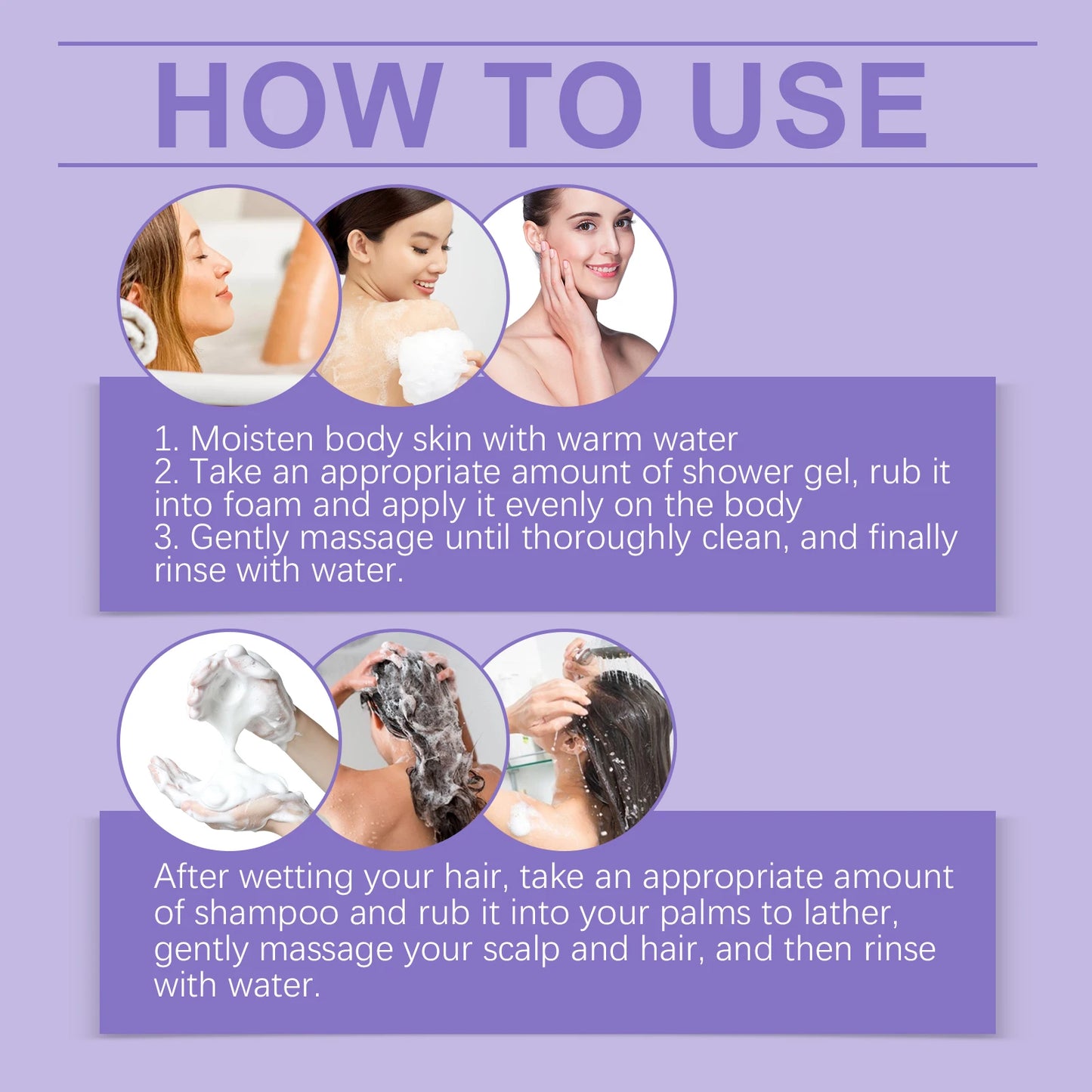 HOW TO USE

1. Moisten body skin with warm water
2. Take an appropriate amount of shower gel, rub it into foam and apply it evenly on the body
3. Gently massage until thoroughly clean, and finally rinse with water.

After wetting your hair, take an appropriate amount of shampoo and rub it into your palms to lather, gently massage your scalp and hair, and then rinse with water.