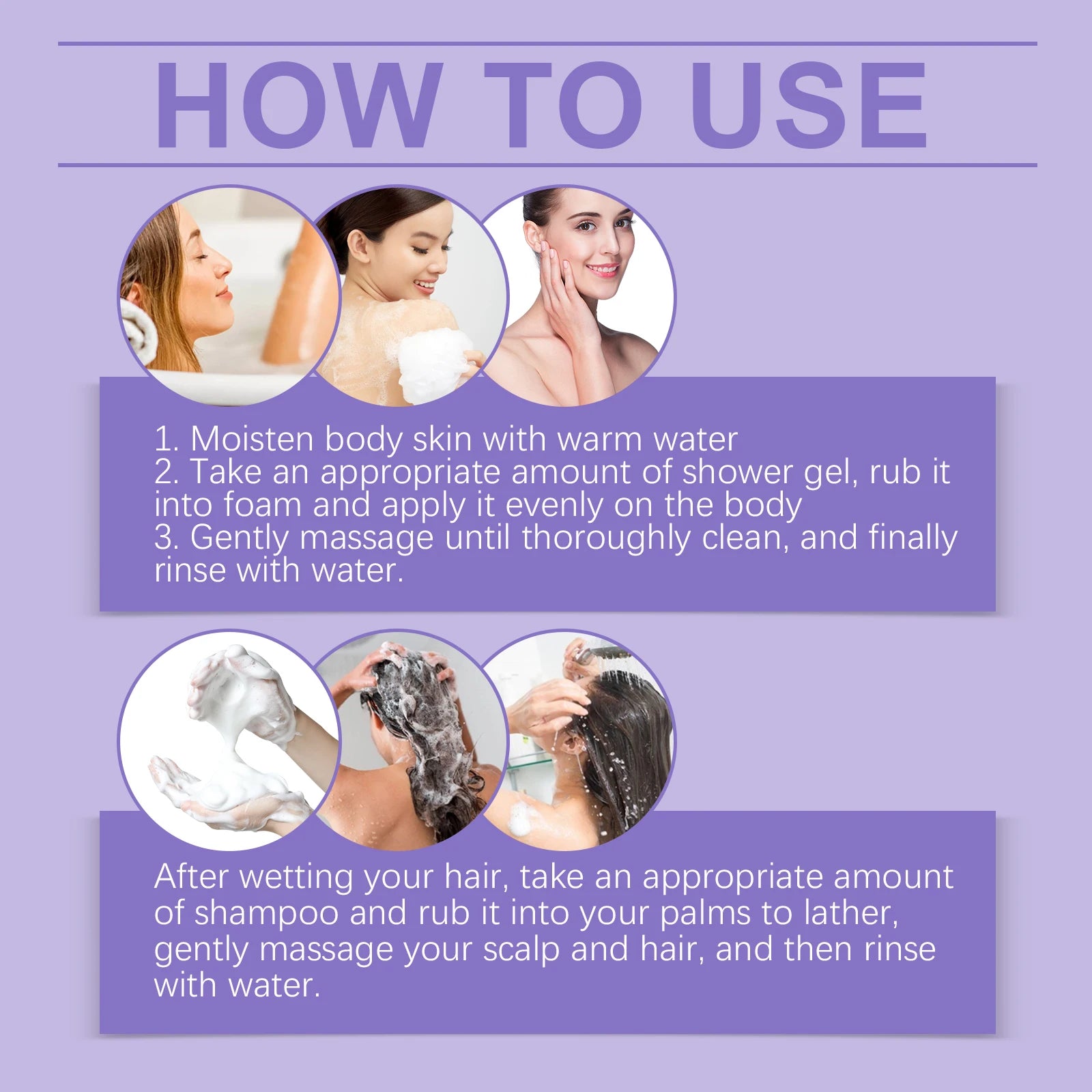 HOW TO USE

1. Moisten body skin with warm water
2. Take an appropriate amount of shower gel, rub it into foam and apply it evenly on the body
3. Gently massage until thoroughly clean, and finally rinse with water.

After wetting your hair, take an appropriate amount of shampoo and rub it into your palms to lather, gently massage your scalp and hair, and then rinse with water.