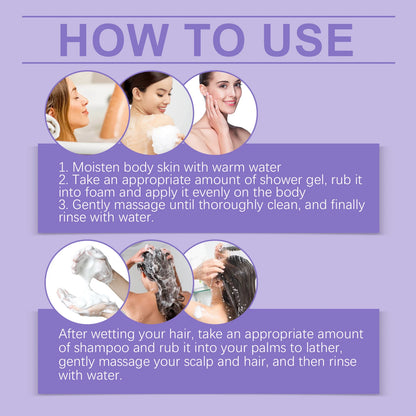 HOW TO USE

1. Moisten body skin with warm water
2. Take an appropriate amount of shower gel, rub it into foam and apply it evenly on the body
3. Gently massage until thoroughly clean, and finally rinse with water.

After wetting your hair, take an appropriate amount of shampoo and rub it into your palms to lather, gently massage your scalp and hair, and then rinse with water.