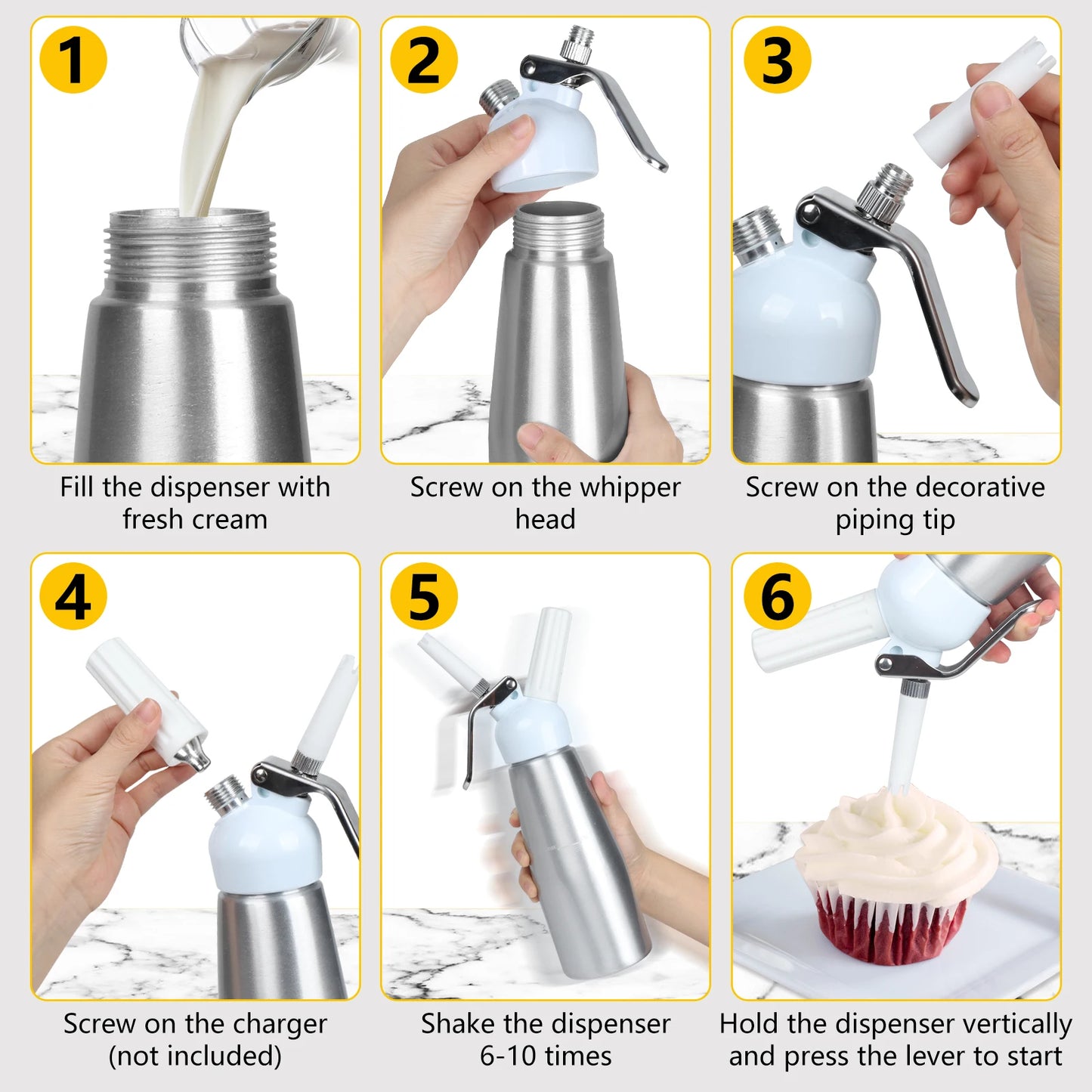 1

Fill the dispenser with fresh cream

2

Screw on the whipper head

3

Screw on the decorative piping tip

4

Screw on the charger (not included)

5

Shake the dispenser 6-10 times

6

Hold the dispenser vertically and press the lever to start