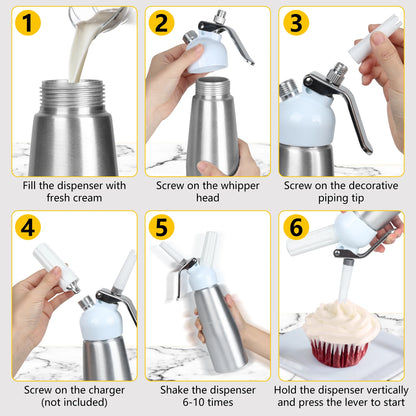 1
Fill the dispenser with fresh cream

2
Screw on the whipper head

3
Screw on the decorative piping tip

4
Screw on the charger (not included)

5
Shake the dispenser 6-10 times

6
Hold the dispenser vertically and press the lever to start